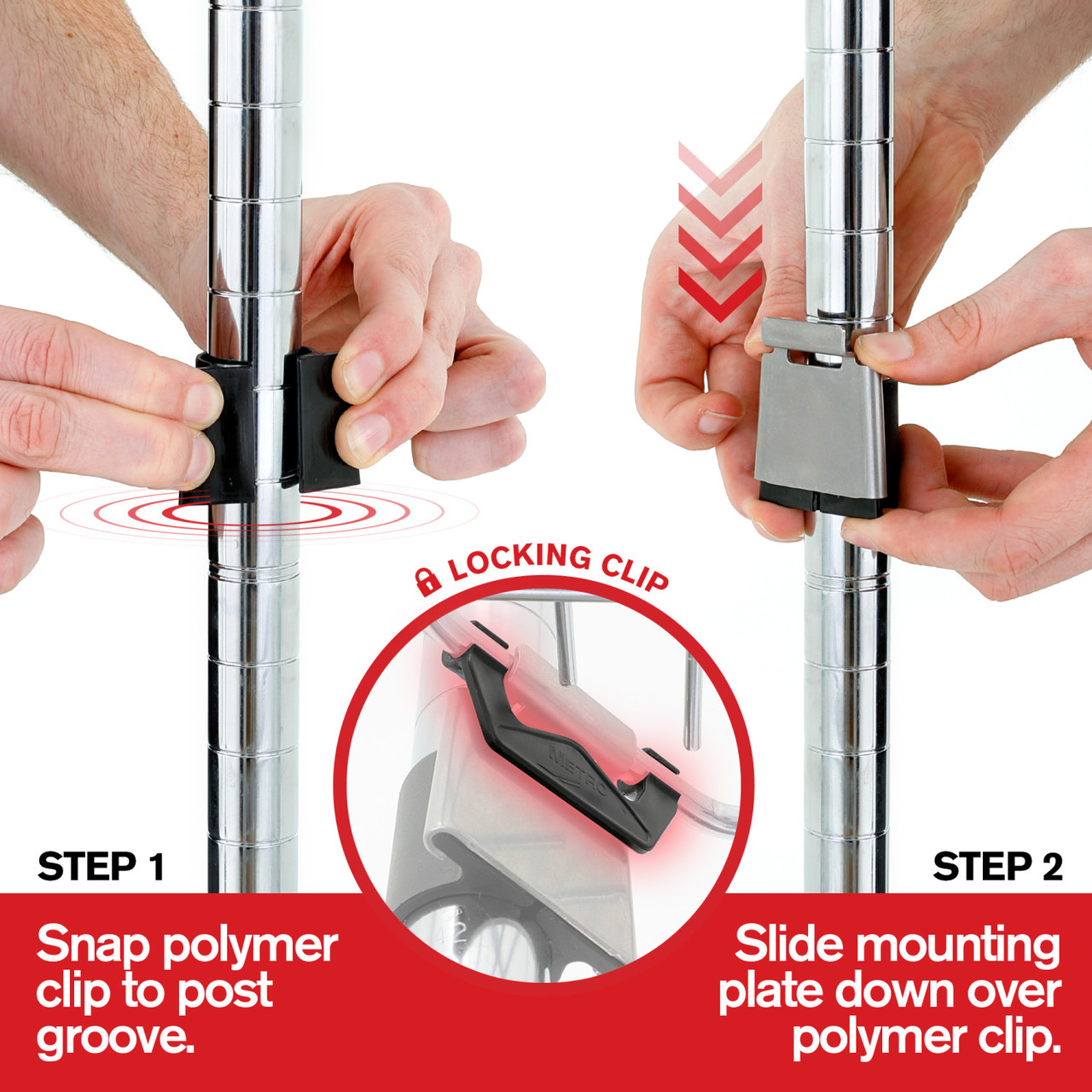 LOCKING CLIP

METRO

STEP 1

Snap polymer clip to post groove.

STEP 2

Slide mounting plate down over polymer clip.